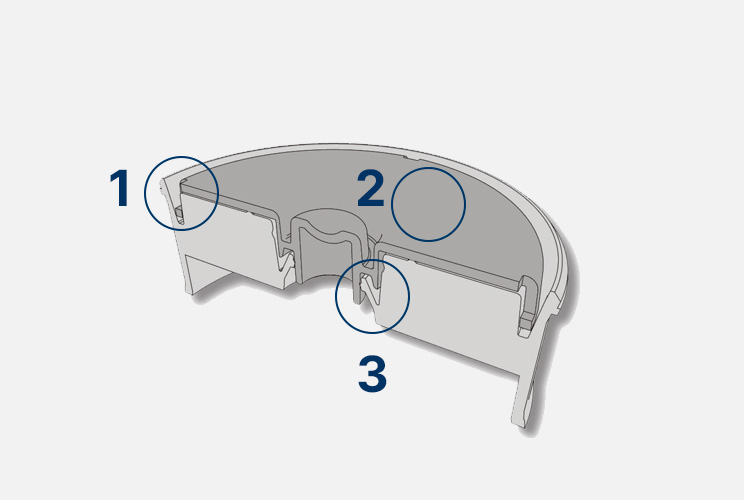 1
2
3